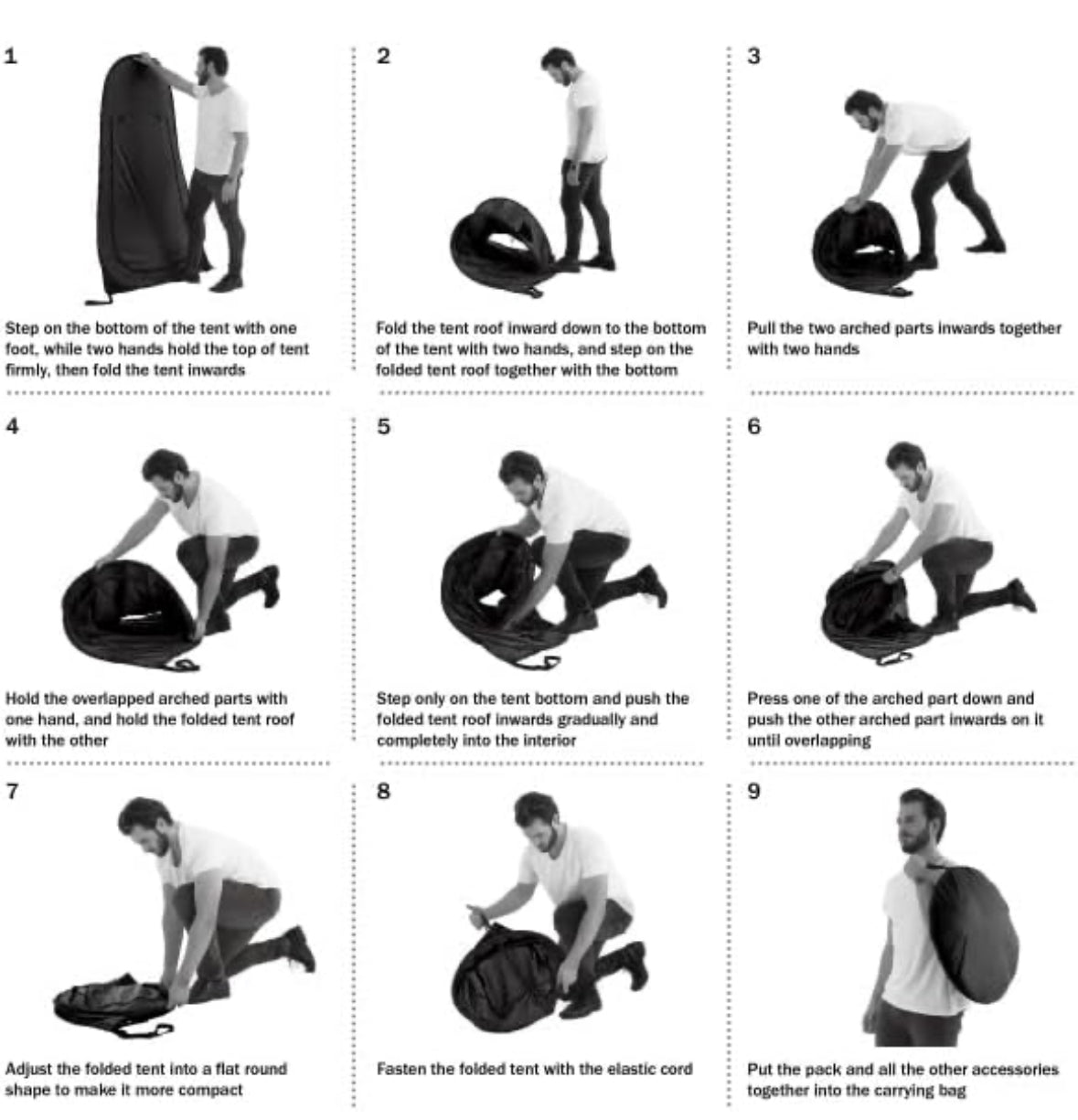 1

Step on the bottom of the tent with one foot, while two hands hold the top of tent firmly, then fold the tent inwards

2

Fold the tent roof inward down to the bottom of the tent with two hands, and step on the folded tent roof together with the bottom

3

Pull the two arched parts inwards together with two hands

4

Hold the overlapped arched parts with one hand, and hold the folded tent roof with the other

5

Step only on the tent bottom and push the folded tent roof inwards gradually and completely into the interior

6

Press one of the arched part down and push the other arched part inwards on it until overlapping

7

Adjust the folded tent into a flat round shape to make it more compact

8

Fasten the folded tent with the elastic cord

9

Put the pack and all the other accessories together into the carrying bag